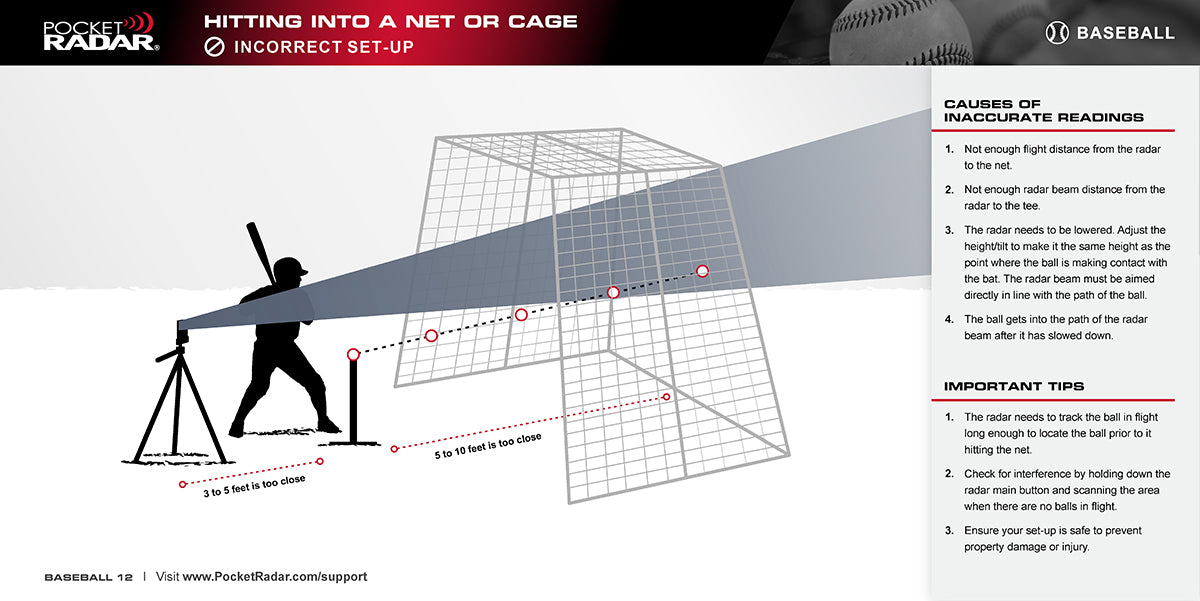 POCKET RADAR®

HITTING INTO A NET OR CAGE

INCORRECT SET-UP

BASEBALL

3 to 5 feet is too close

5 to 10 feet is too close

CAUSES OF INACCURATE READINGS

1. Not enough flight distance from the radar to the net.

2. Not enough radar beam distance from the radar to the tee.

3. The radar needs to be lowered. Adjust the height/tilt to make it the same height as the point where the ball is making contact with the bat. The radar beam must be aimed directly in line with the path of the ball.

4. The ball gets into the path of the radar beam after it has slowed down.

IMPORTANT TIPS

1. The radar needs to track the ball in flight long enough to locate the ball prior to it hitting the net.

2. Check for interference by holding down the radar main button and scanning the area when there are no balls in flight.

3. Ensure your set-up is safe to prevent property damage or injury.

BASEBALL 12 | Visit www.PocketRadar.com/support